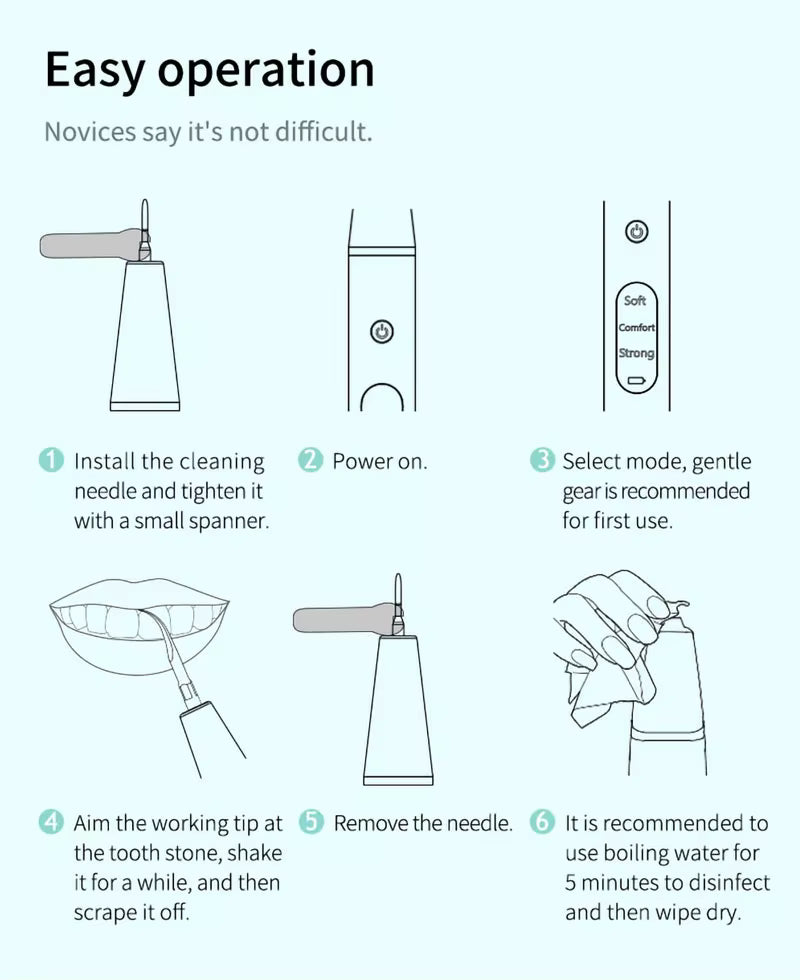 Easy operation

Novices say it's not difficult.

Soft
Comfort
Strong

1 Install the cleaning needle and tighten it with a small spanner.

2 Power on.

3 Select mode, gentle gear is recommended for first use.

4 Aim the working tip at the tooth stone, shake it for a while, and then scrape it off.

5 Remove the needle.

6 It is recommended to use boiling water for 5 minutes to disinfect and then wipe dry.