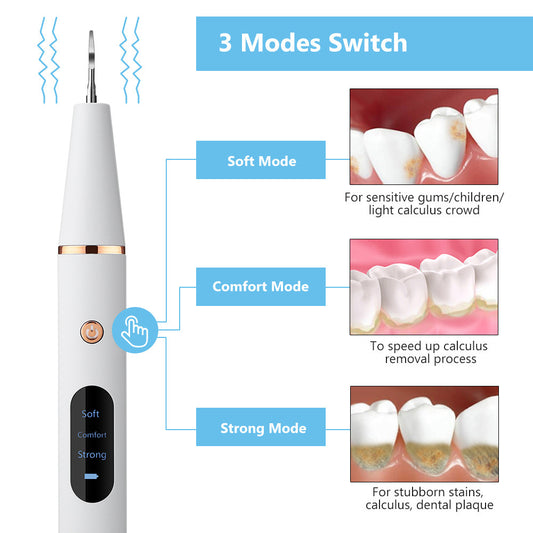 3 Modes Switch

Soft Mode

For sensitive gums/children/ light calculus crowd

Comfort Mode

To speed up calculus removal process

Strong Mode

For stubborn stains, calculus, dental plaque

Soft
Comfort
Strong